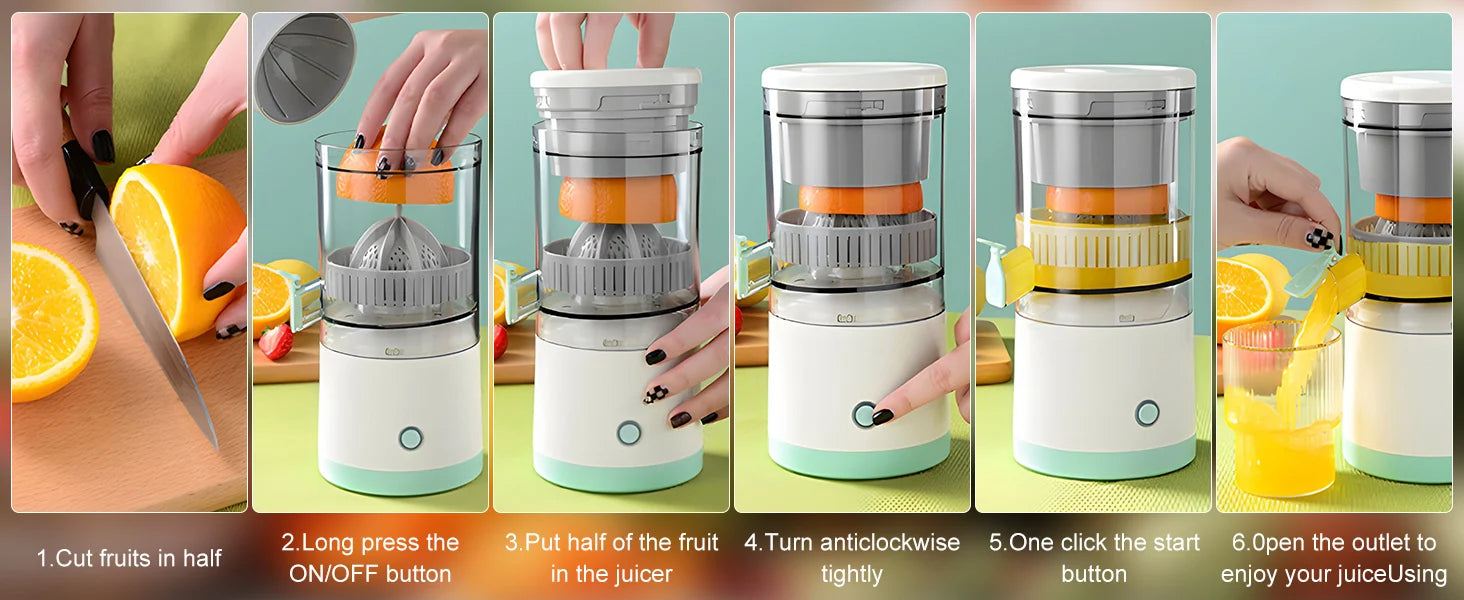 1.Cut fruits in half

2.Long press the ON/OFF button

3.Put half of the fruit in the juicer

4.Turn anticlockwise tightly

5.One click the start button

6.0pen the outlet to enjoy your juiceUsing