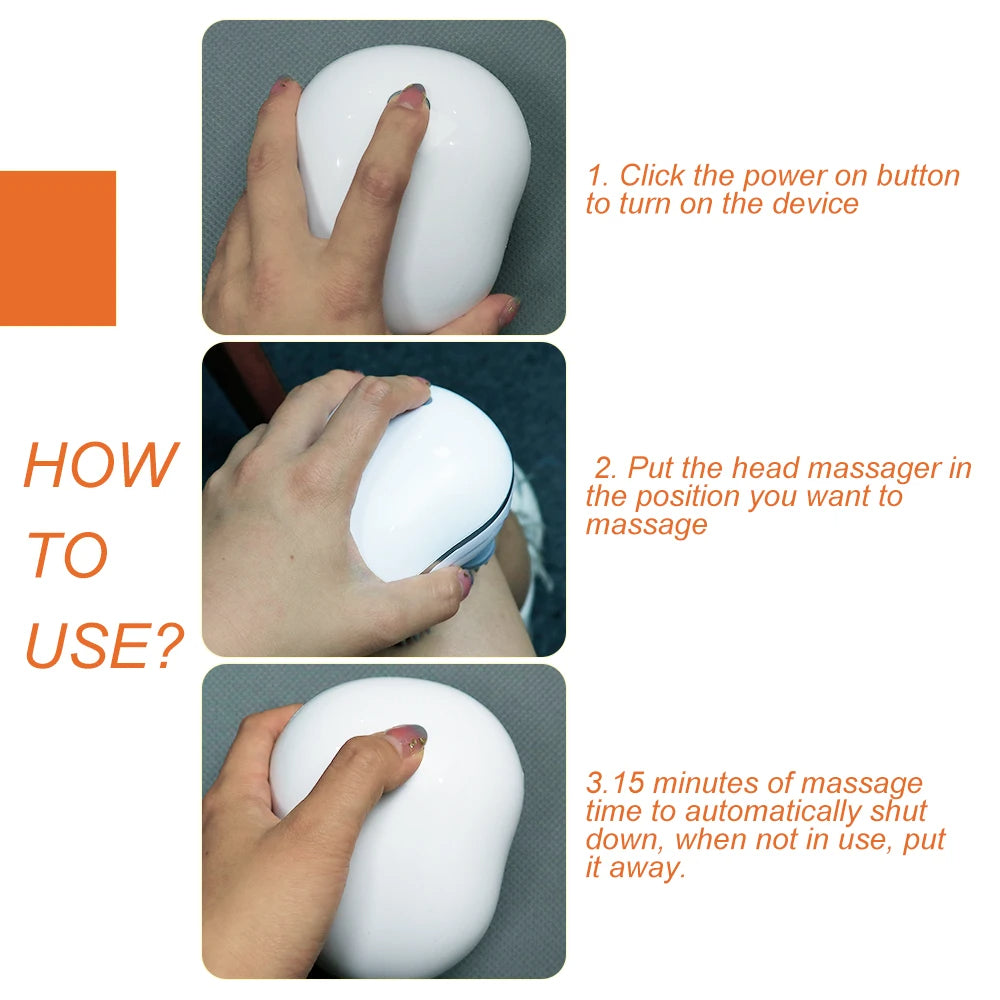 HOW TO USE?

1. Click the power on button to turn on the device

2. Put the head massager in the position you want to massage

3.15 minutes of massage time to automatically shut down, when not in use, put it away.